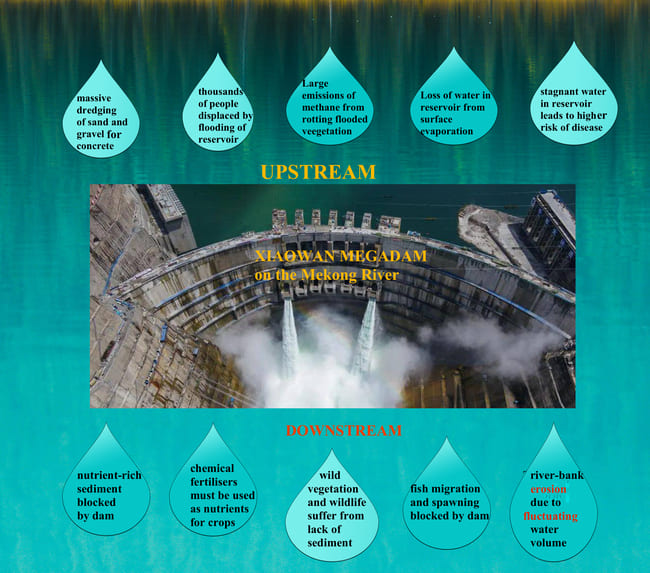 massive dredging of sand and gravel for concrete

thousands of people displaced by flooding of reservoir

Large emissions of methane from rotting flooded veegetation

Loss of water in reservoir from surface evaporation

stagnant water in reservoir leads to higher risk of disease

UPSTREAM

XIAOWAN MEGADAM on the Mekong River

DOWNSTREAM

nutrient-rich sediment blocked by dam

chemical fertilisers must be used as nutrients for crops

wild vegetation and wildlife suffer from lack of sediment

fish migration and spawning blocked by dam

river-bank erosion due to fluctuating water volume